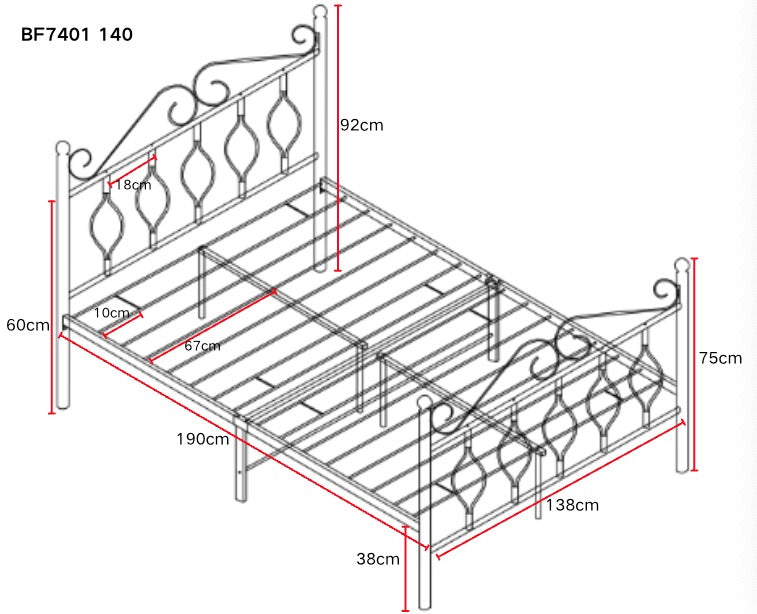 BF7401 140

92cm

18cm

60cm

10cm

67cm

75cm

190cm

138cm

38cm