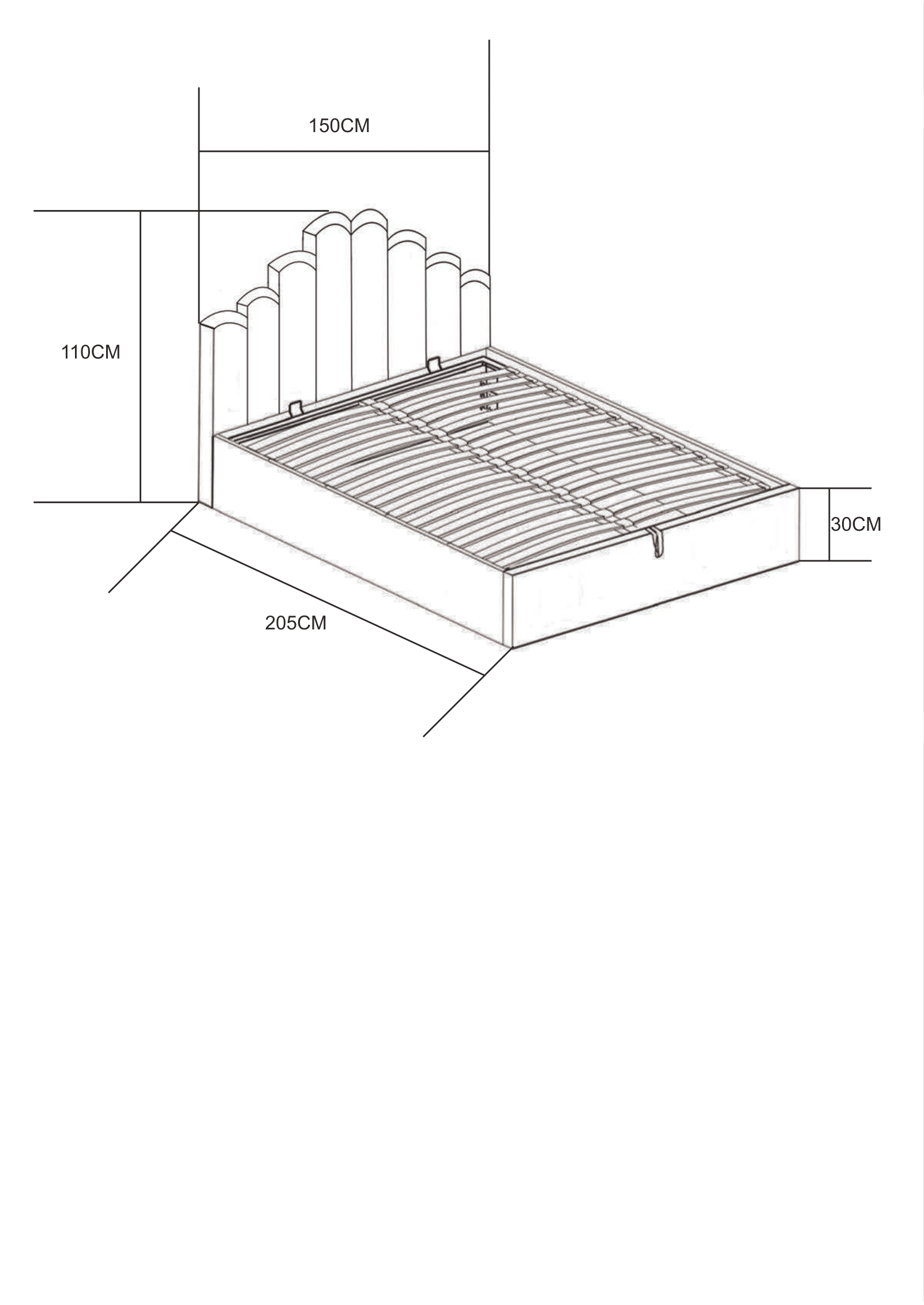 150CM

110CM

30CM

205CM